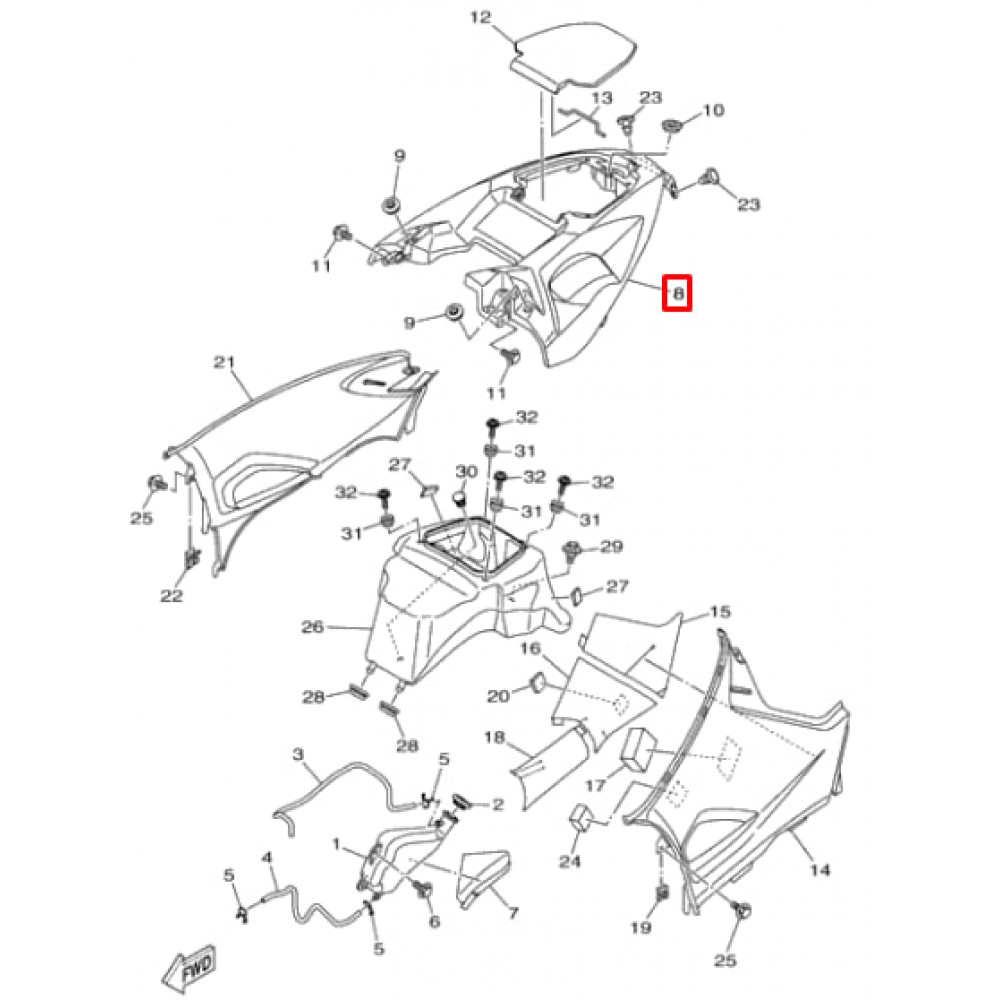 12
13
23
10
9
23
11
8
9
11
21
32
31
27
30
32
32
25
32
31
31
31
29
22
27
26
15
16
28
20
28
18
3
5
17
2
1
24
14
5
4
6
7
19
5
25
FWD